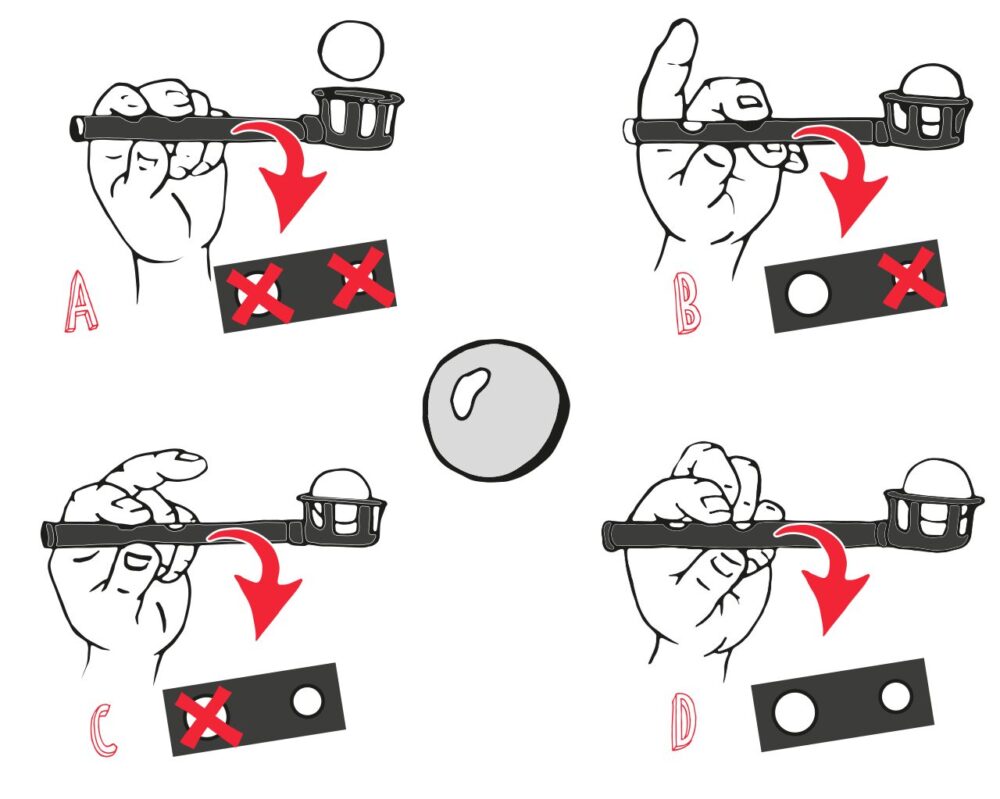 A

B

C

D