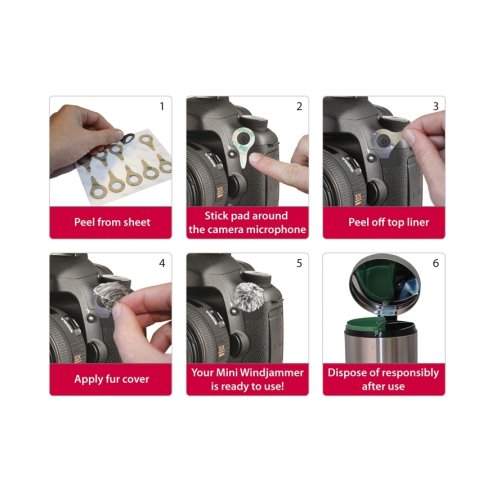 1

Peel from sheet

2

Stick pad around the camera microphone

3

Peel off top liner

4

Apply fur cover

5

Your Mini Windjammer is ready to use!

6

Dispose of responsibly after use